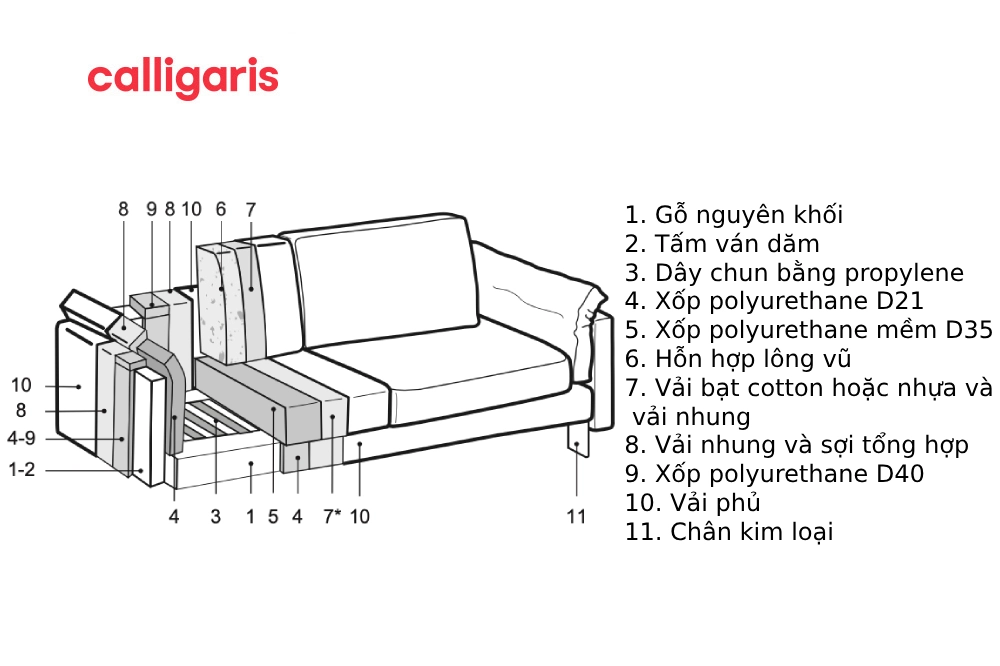 calligaris

8 9 8 10 6 7

10
8
4-9
1-2

4 3 1 5 4 7* 10

11

1. Gỗ nguyên khối
2. Tấm ván dăm
3. Dây chun bằng propylene
4. Xốp polyurethane D21
5. Xốp polyurethane mềm D35
6. Hỗn hợp lông vũ
7. Vải bạt cotton hoặc nhựa và vải nhung
8. Vải nhung và sợi tổng hợp
9. Xốp polyurethane D40
10. Vải phủ
11. Chân kim loại